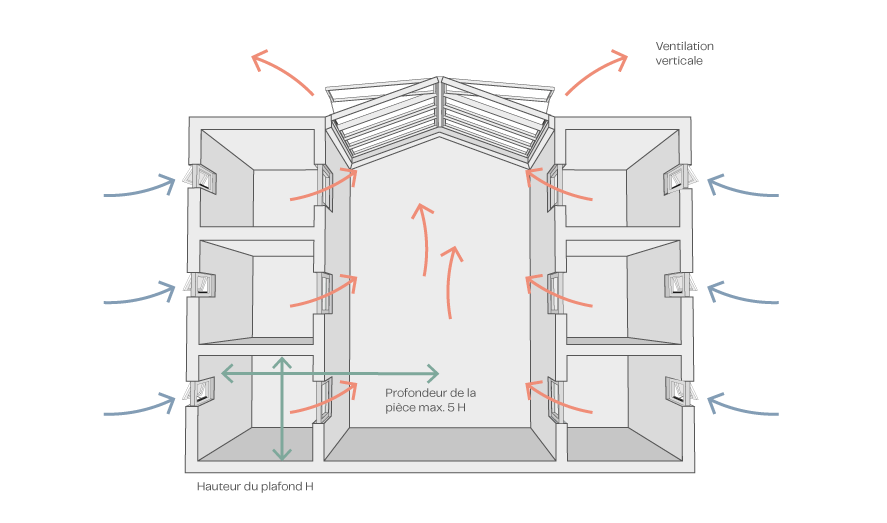 Ventilation verticale

Profondeur de la pièce max. 5 H

Hauteur du plafond H