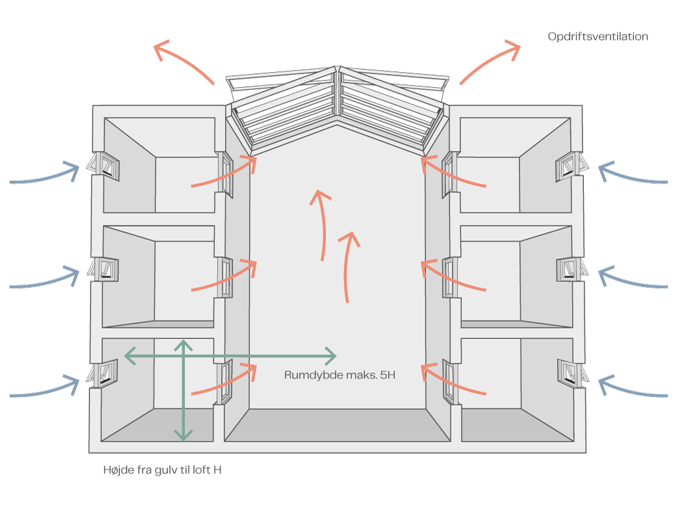 Opdriftsventilation

Rumdybde maks. 5H

Højde fra gulv til loft H