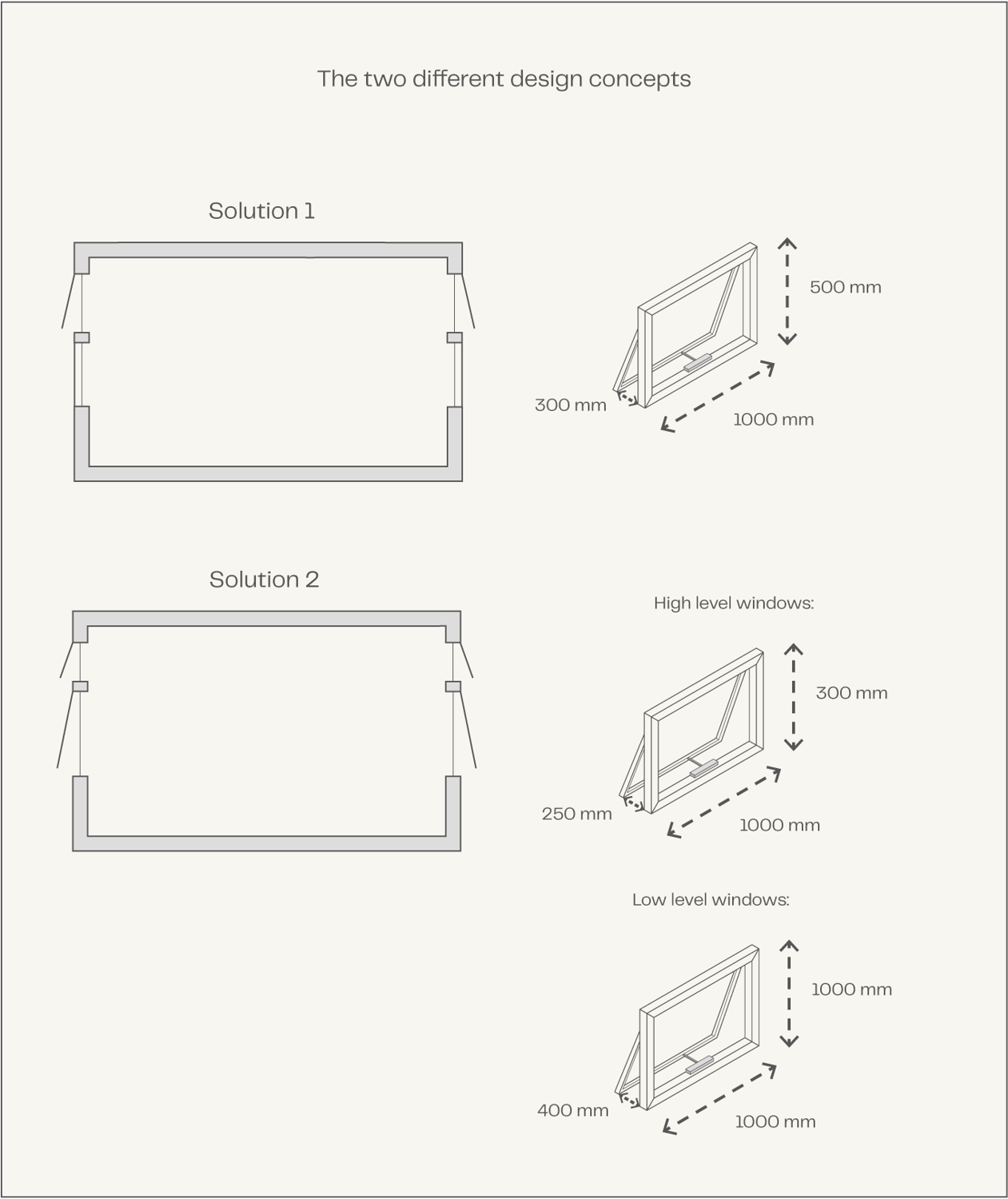 The two different design concepts

Solution 1

500 mm

300 mm

1000 mm

Solution 2

High level windows:

300 mm

250 mm

1000 mm

Low level windows:

1000 mm

400 mm

1000 mm