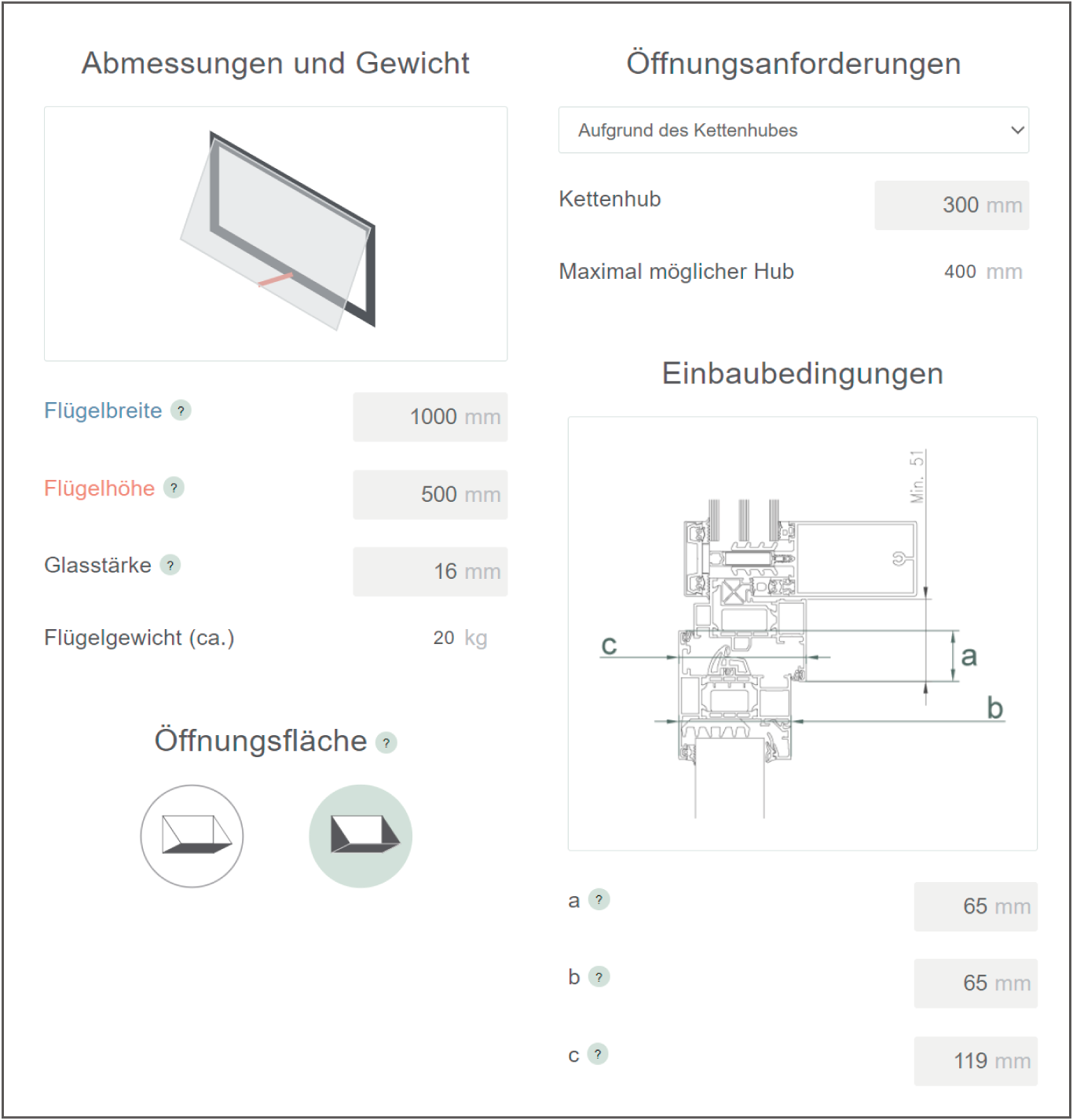 Abmessungen und Gewicht

Flügelbreite ? 1000 mm

Flügelhöhe ? 500 mm

Glasstärke ? 16 mm

Flügelgewicht (ca.) 20 kg

Öffnungsfläche ?

Öffnungsanforderungen

Aufgrund des Kettenhubes

Kettenhub 300 mm

Maximal möglicher Hub 400 mm

Einbaubedingungen

Min. 51

c

a

b

a ? 65 mm

b ? 65 mm

c ? 119 mm