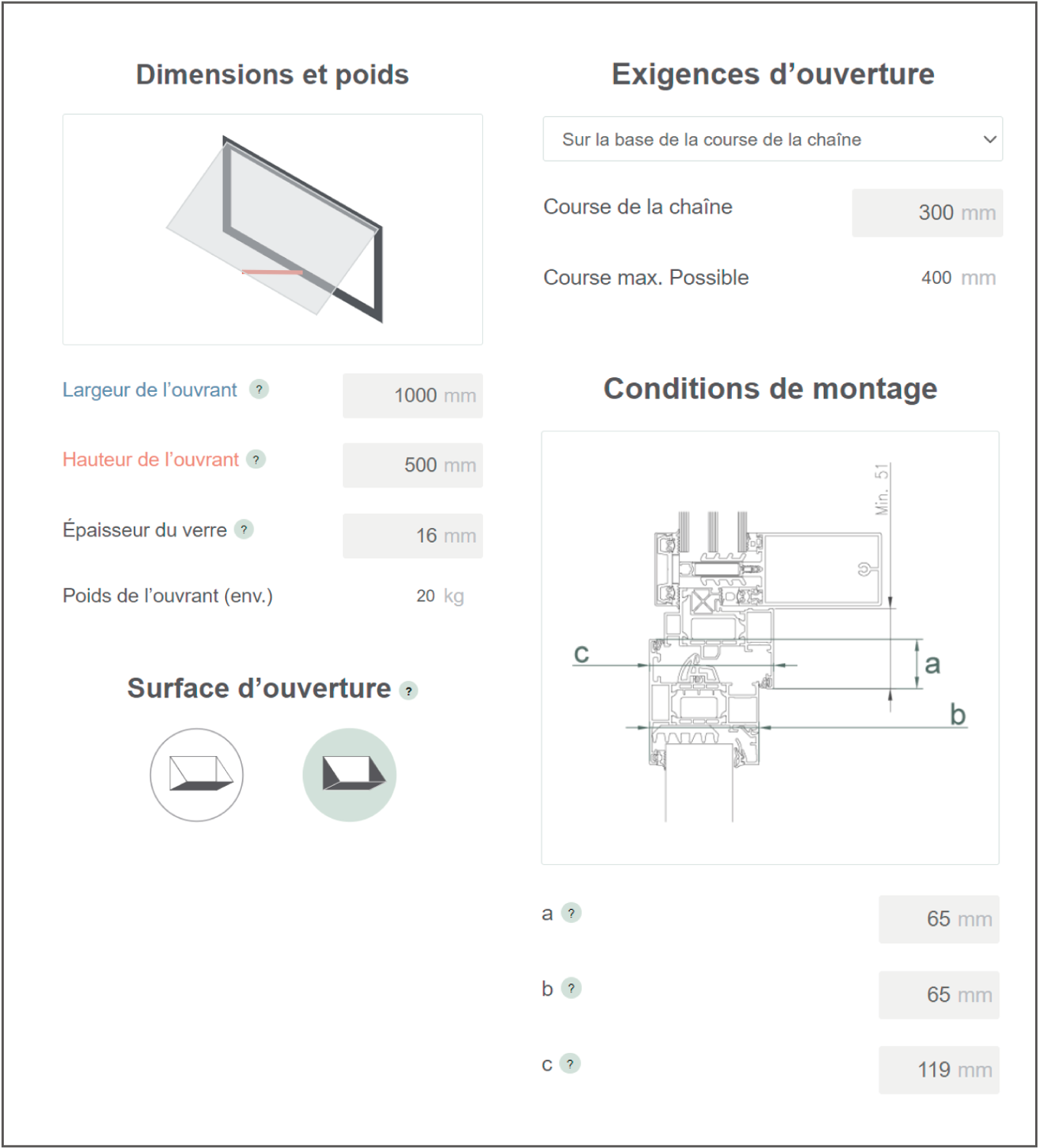 Dimensions et poids

Largeur de l’ouvrant ? 1000 mm

Hauteur de l’ouvrant ? 500 mm

Épaisseur du verre ? 16 mm

Poids de l’ouvrant (env.) 20 kg

Surface d’ouverture ?

Exigences d’ouverture

Sur la base de la course de la chaîne

Course de la chaîne 300 mm

Course max. Possible 400 mm

Conditions de montage

Min. 51

c

a

b

a ? 65 mm

b ? 65 mm

c ? 119 mm