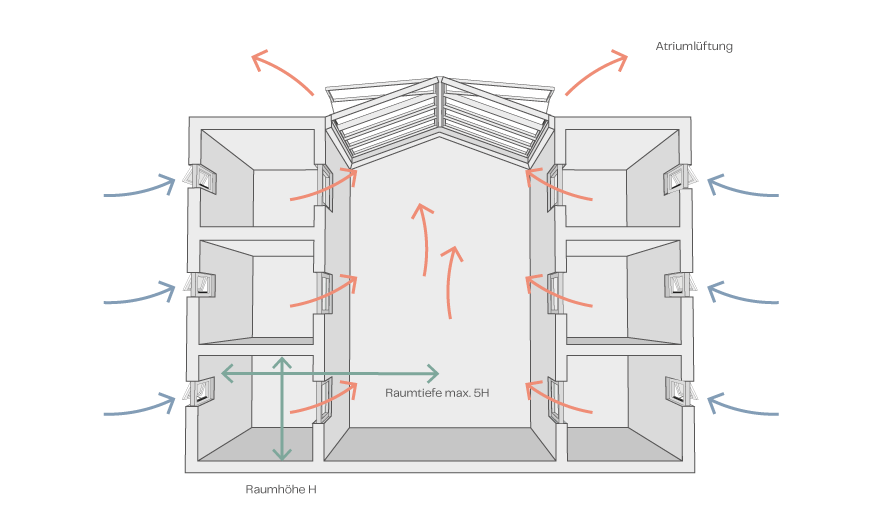 Atriumlüftung

Raumtiefe max. 5H

Raumhöhe H