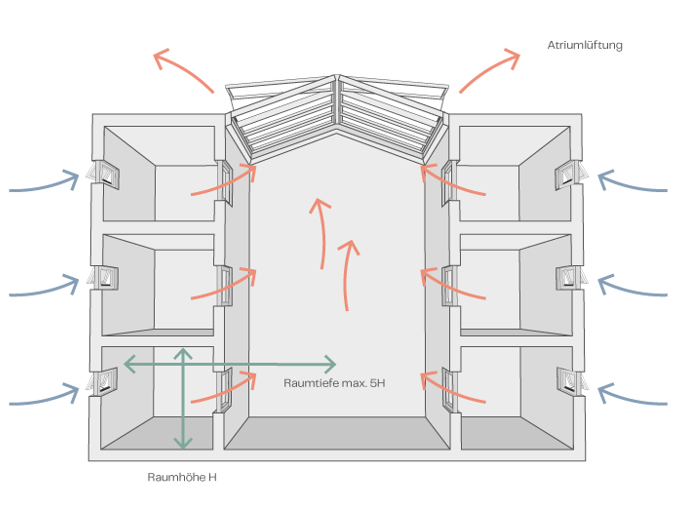 Atriumlüftung

Raumtiefe max. 5H

Raumhöhe H