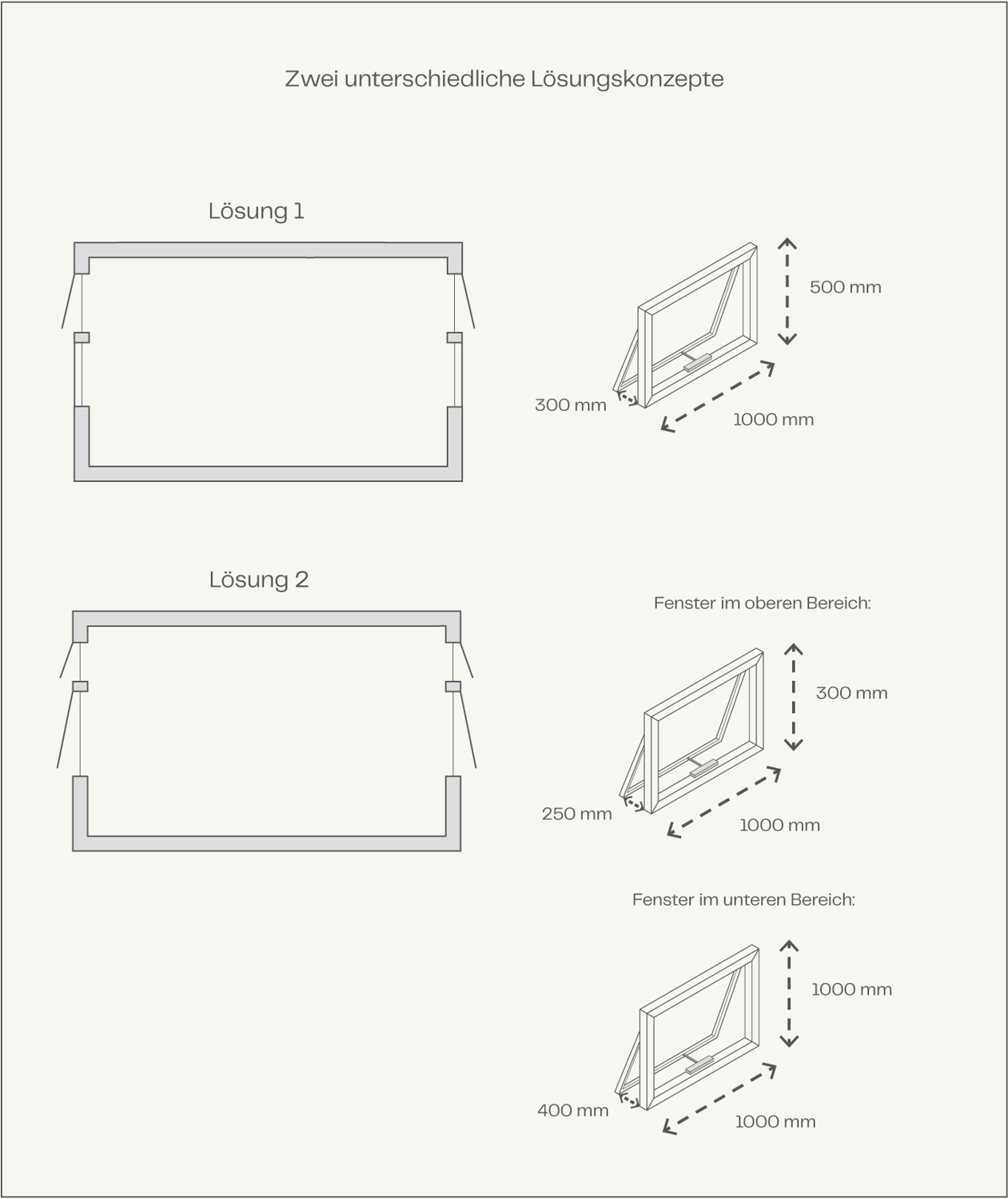 Zwei unterschiedliche Lösungskonzepte

Lösung 1

500 mm

300 mm

1000 mm

Lösung 2

Fenster im oberen Bereich:

300 mm

250 mm

1000 mm

Fenster im unteren Bereich:

1000 mm

400 mm

1000 mm